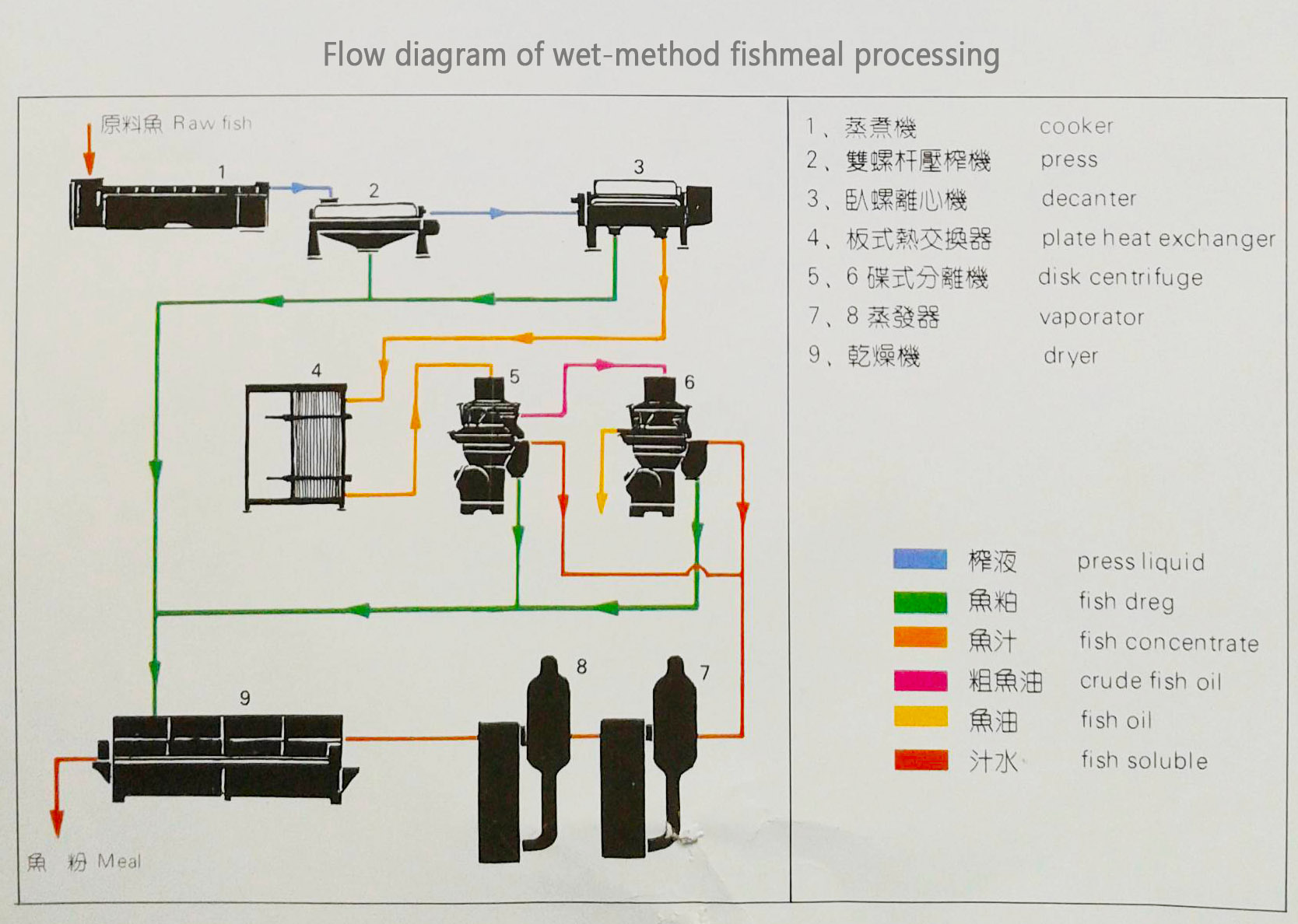 Flow diagram of wet-method fishmeal processing

原料魚 Raw fish

1

2

3

4

5

6

8

7

9

魚 粉 Meal

1、蒸煮機 cooker
2、雙螺杆壓榨機 press
3、臥螺離心機 decanter
4、板式熱交換器 plate heat exchanger
5、6 碟式分離機 disk centrifuge
7、8 蒸發器 vaporator
9、乾燥機 dryer

榨液 press liquid
魚粕 fish dreg
魚汁 fish concentrate
粗魚油 crude fish oil
魚油 fish oil
汁水 fish soluble